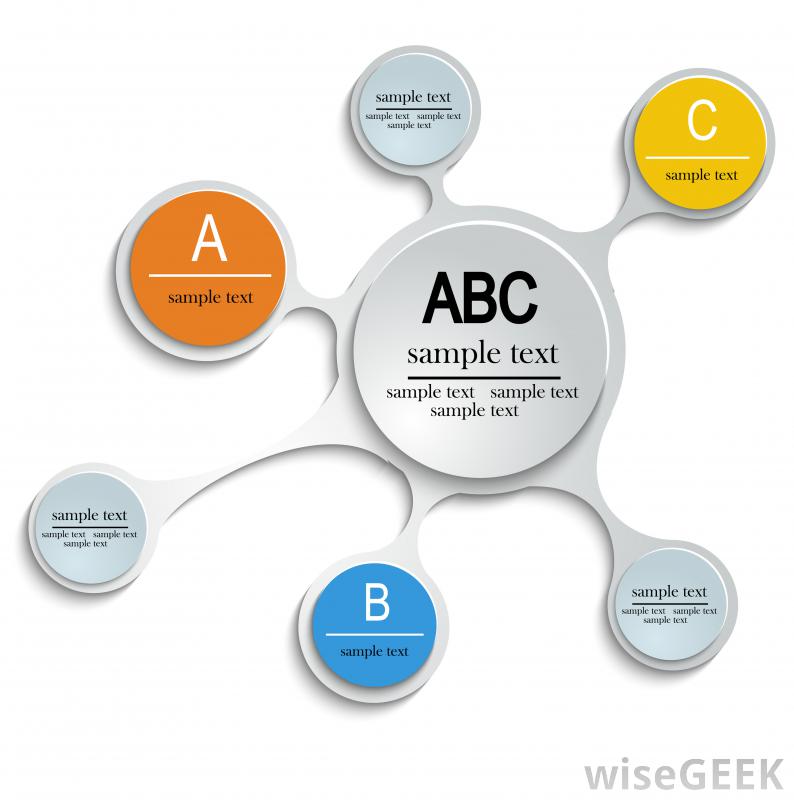 sample text
sample text sample text
sample text

C
sample text

A
sample text

ABC
sample text
sample text sample text
sample text

sample text
sample text sample text
sample text

B
sample text

sample text
sample text sample text
sample text

wiseGEEK